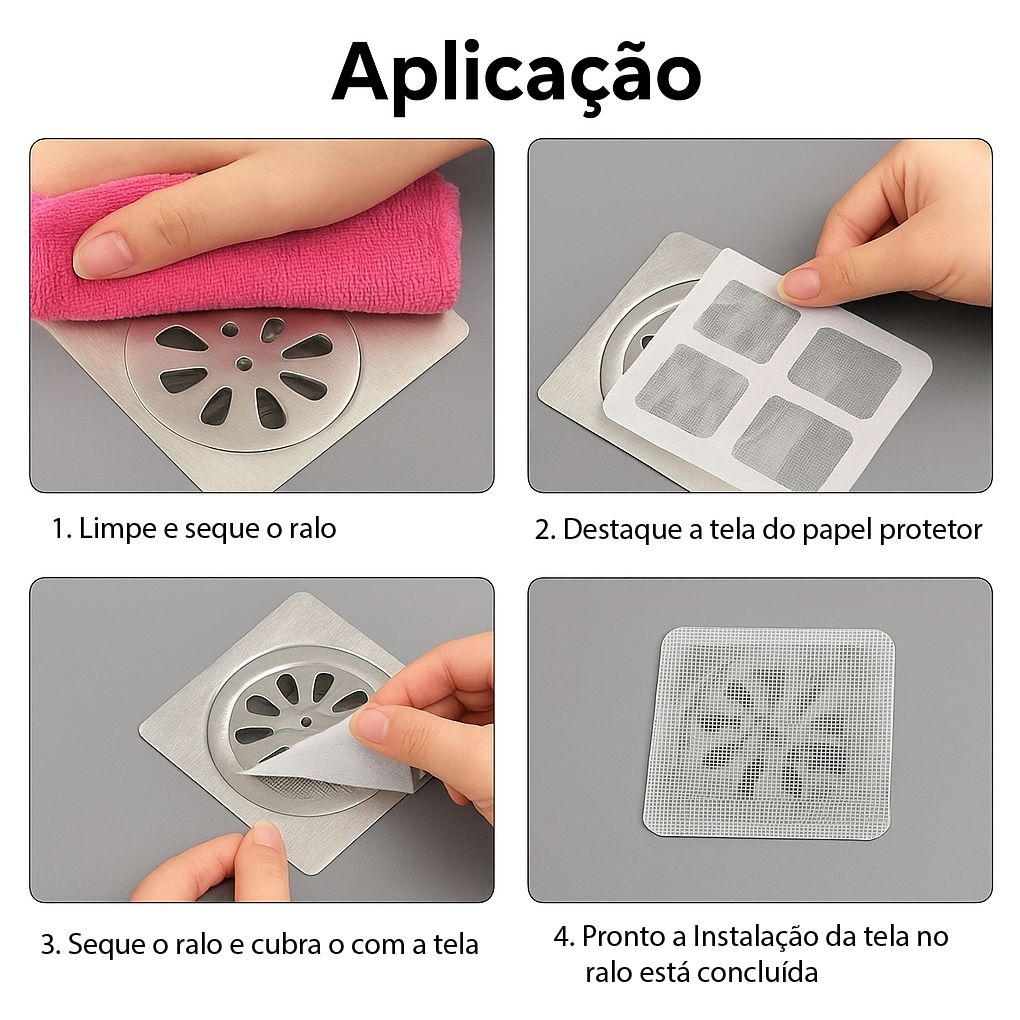 Aplicação

1. Limpe e seque o ralo

2. Destaque a tela do papel protetor

3. Seque o ralo e cubra o com a tela

4. Pronto a Instalação da tela no ralo está concluída